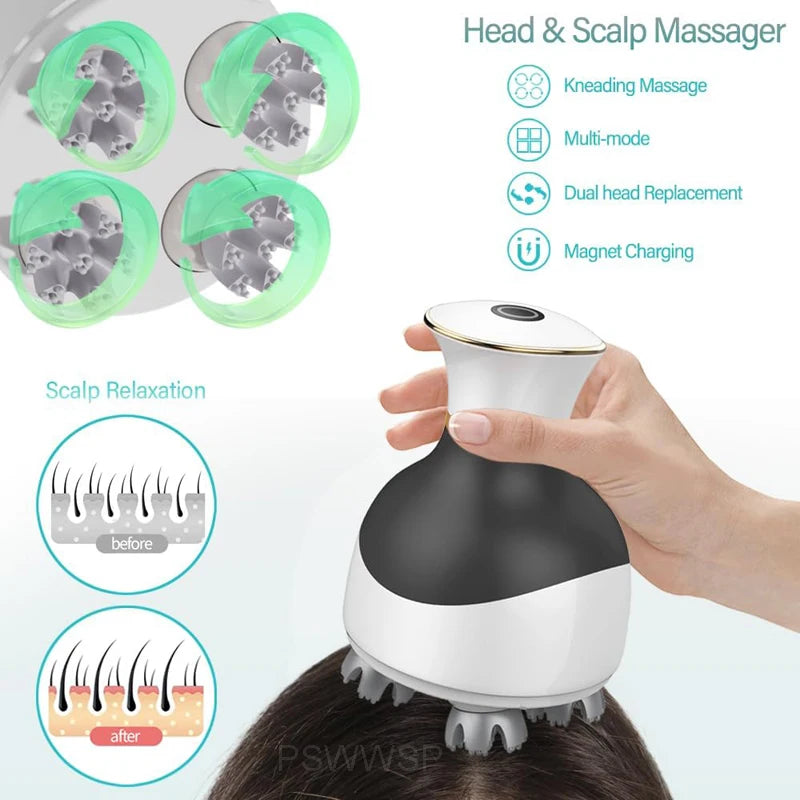 Head & Scalp Massager

Kneading Massage

Multi-mode

Dual head Replacement

Magnet Charging

Scalp Relaxation

before

after

PSWWSP