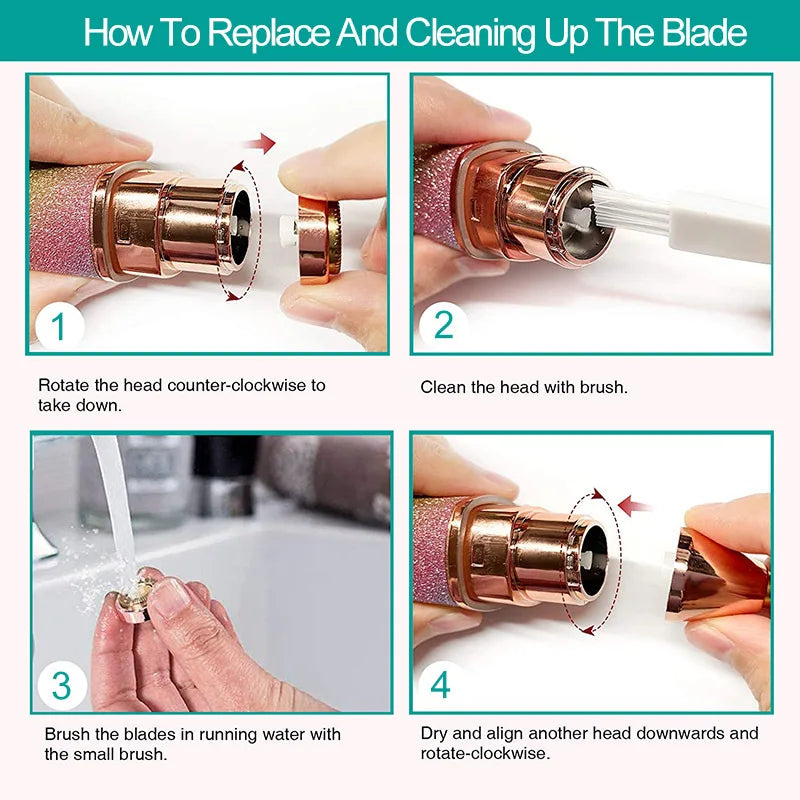 How To Replace And Cleaning Up The Blade

1

Rotate the head counter-clockwise to take down.

2

Clean the head with brush.

3

Brush the blades in running water with the small brush.

4

Dry and align another head downwards and rotate-clockwise.