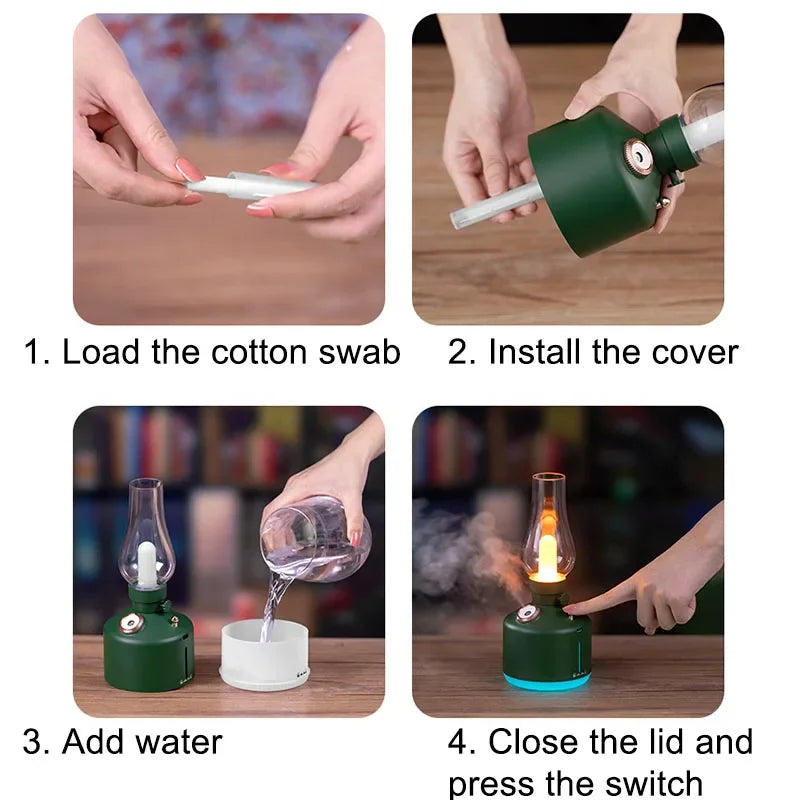 1. Load the cotton swab

2. Install the cover

3. Add water

4. Close the lid and press the switch