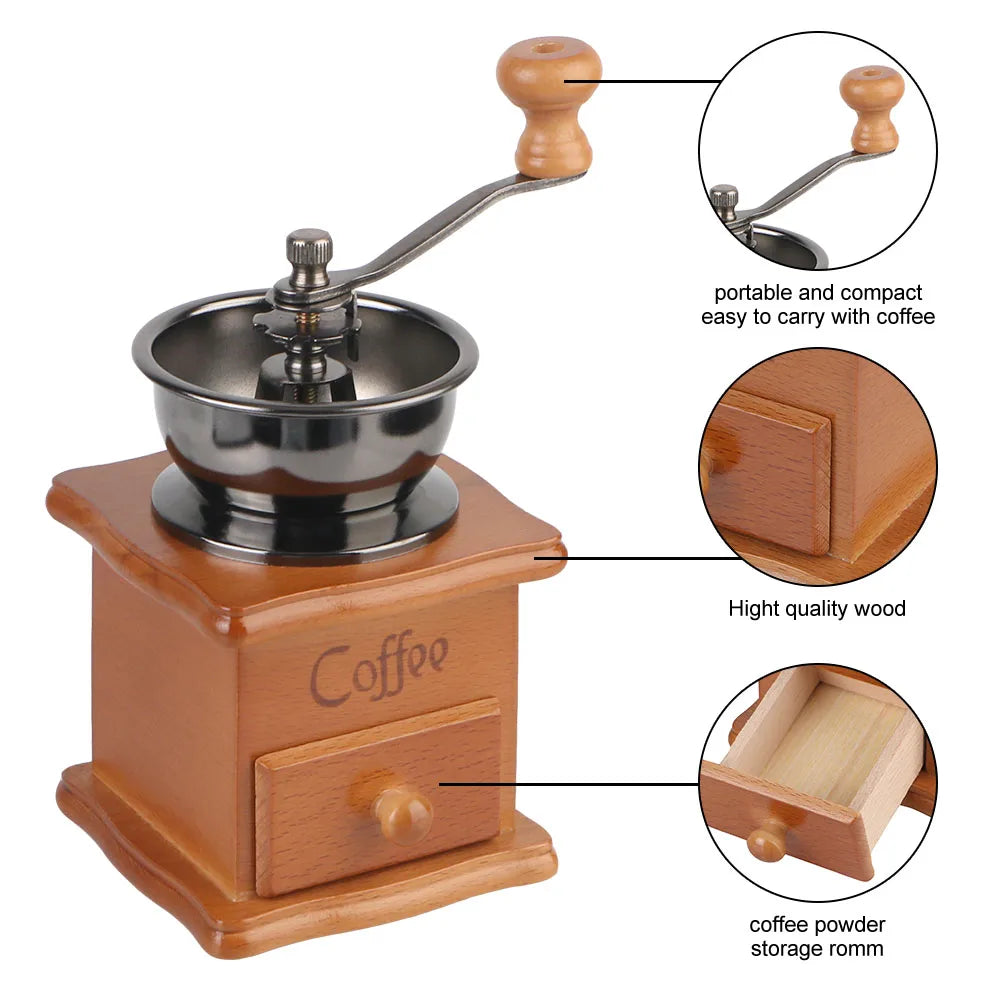 Coffee

portable and compact easy to carry with coffee

Hight quality wood

coffee powder storage romm