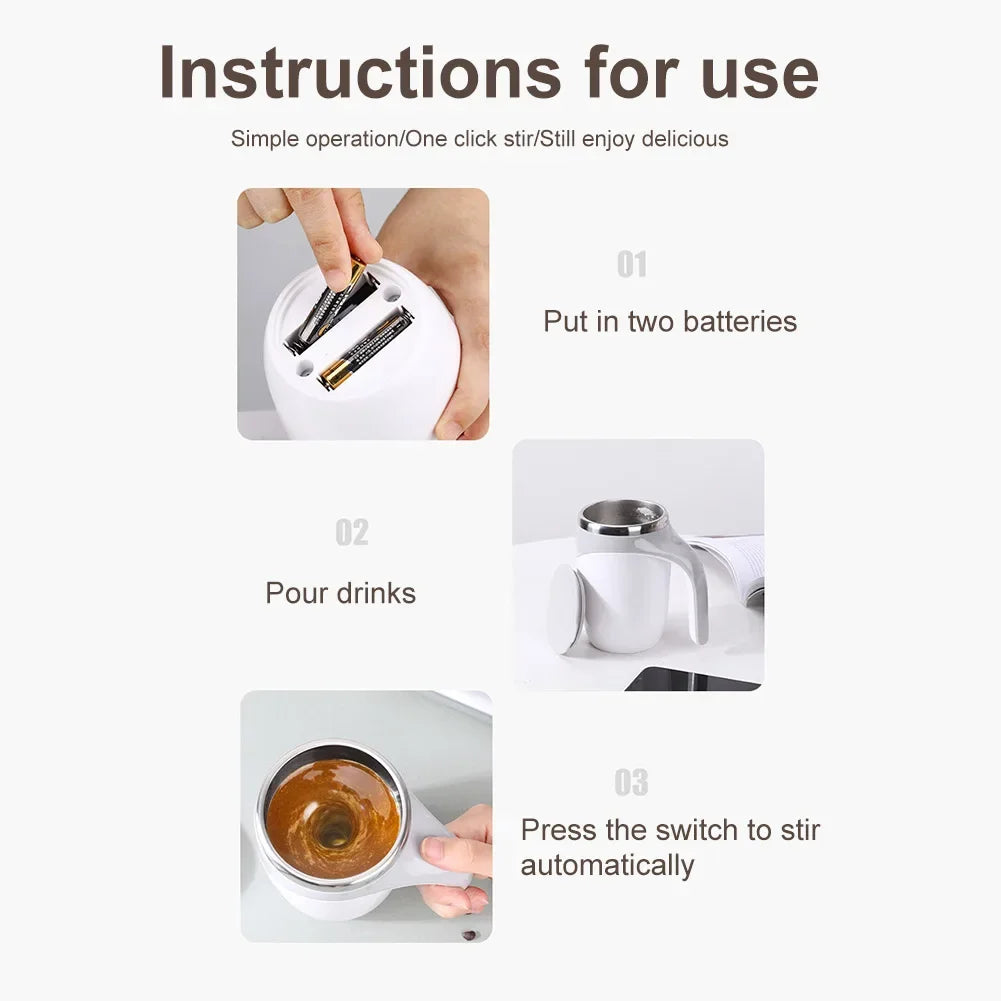 Instructions for use

Simple operation/One click stir/Still enjoy delicious

01

Put in two batteries

02

Pour drinks

03

Press the switch to stir automatically