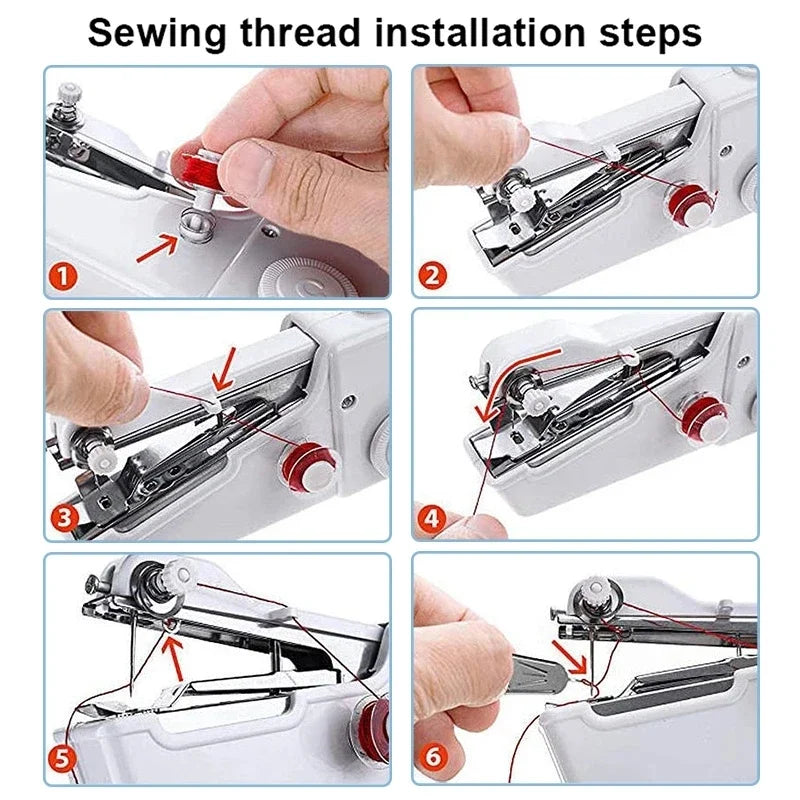 Sewing thread installation steps

1

2

3

4

5

6