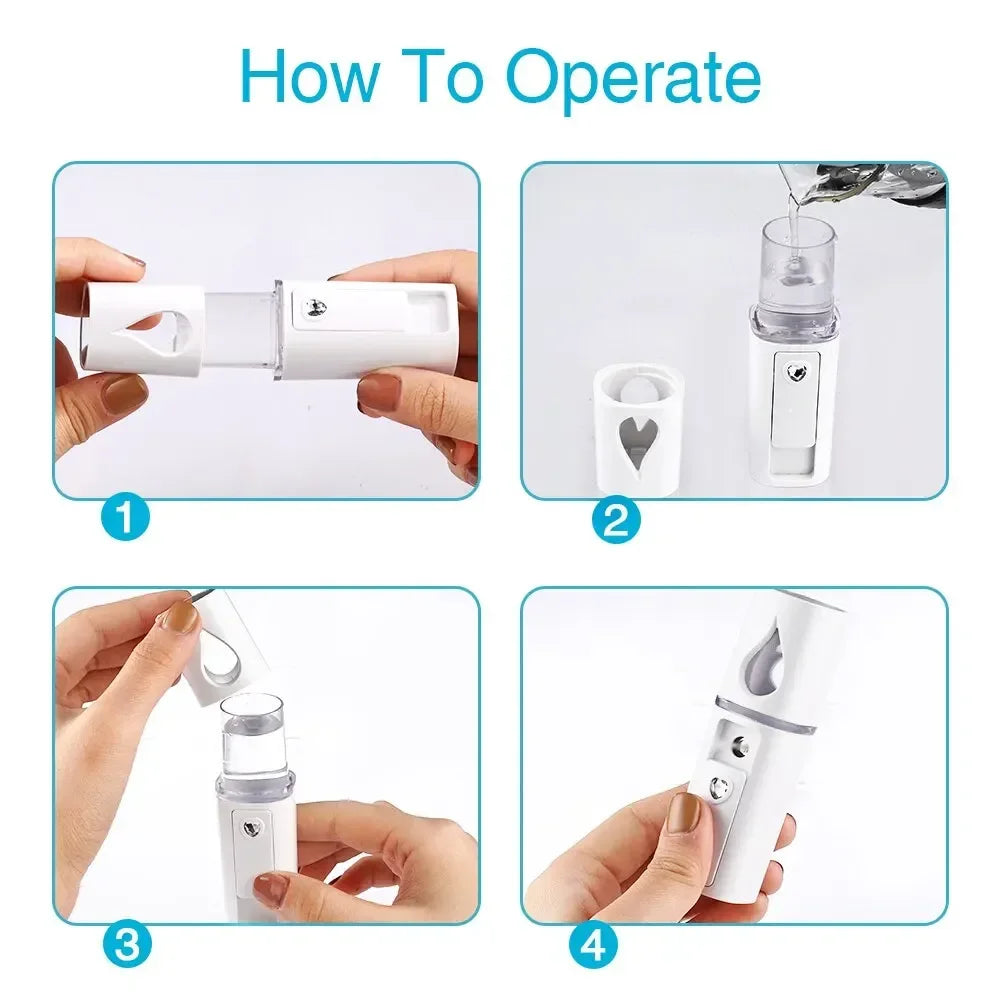 How To Operate

1

2

3

4