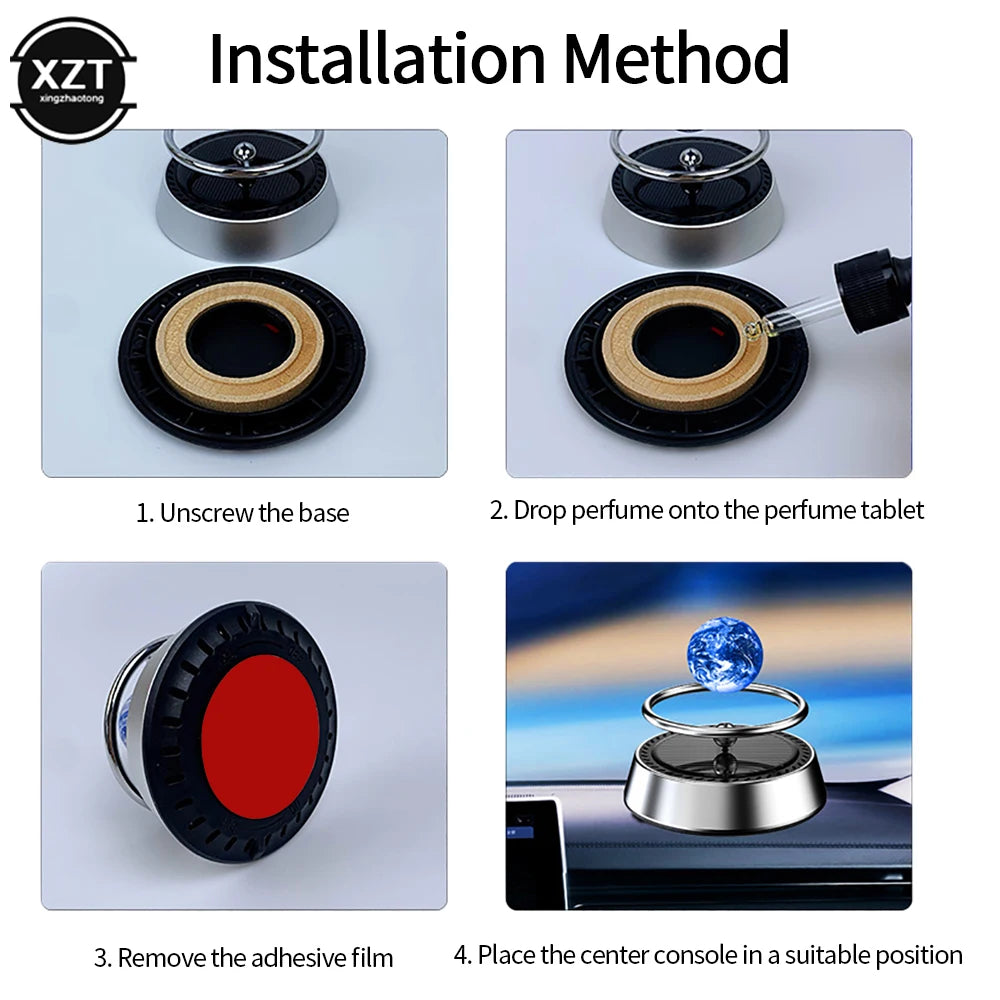 XZT
xingzhaotong

Installation Method

1. Unscrew the base

2. Drop perfume onto the perfume tablet

3. Remove the adhesive film

4. Place the center console in a suitable position