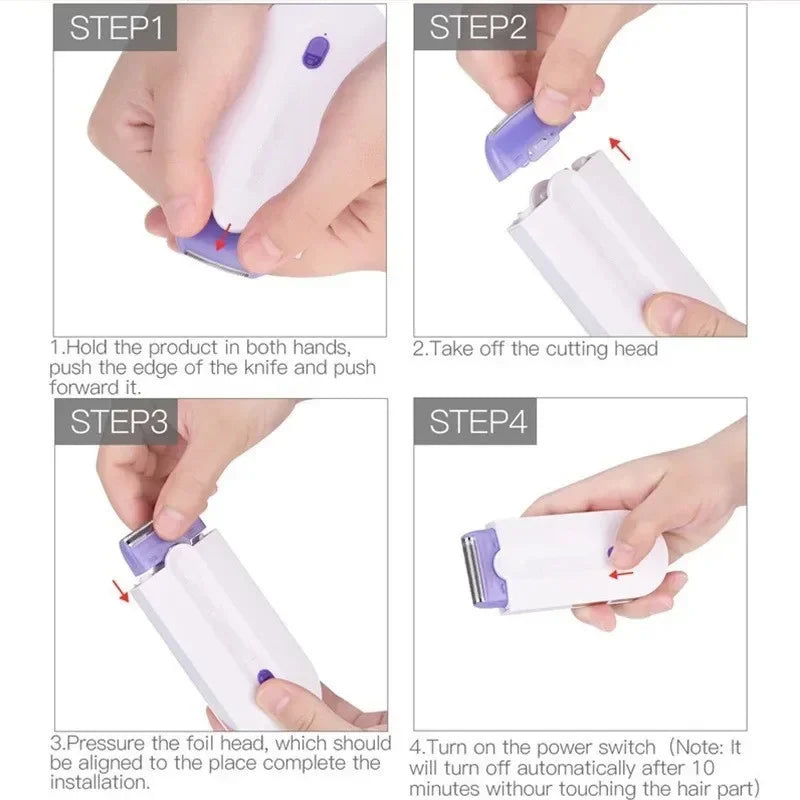 STEP1

1.Hold the product in both hands, push the edge of the knife and push forward it.

STEP2

2.Take off the cutting head

STEP3

3.Pressure the foil head, which should be aligned to the place complete the installation.

STEP4

4.Turn on the power switch (Note: It will turn off automatically after 10 minutes withour touching the hair part)