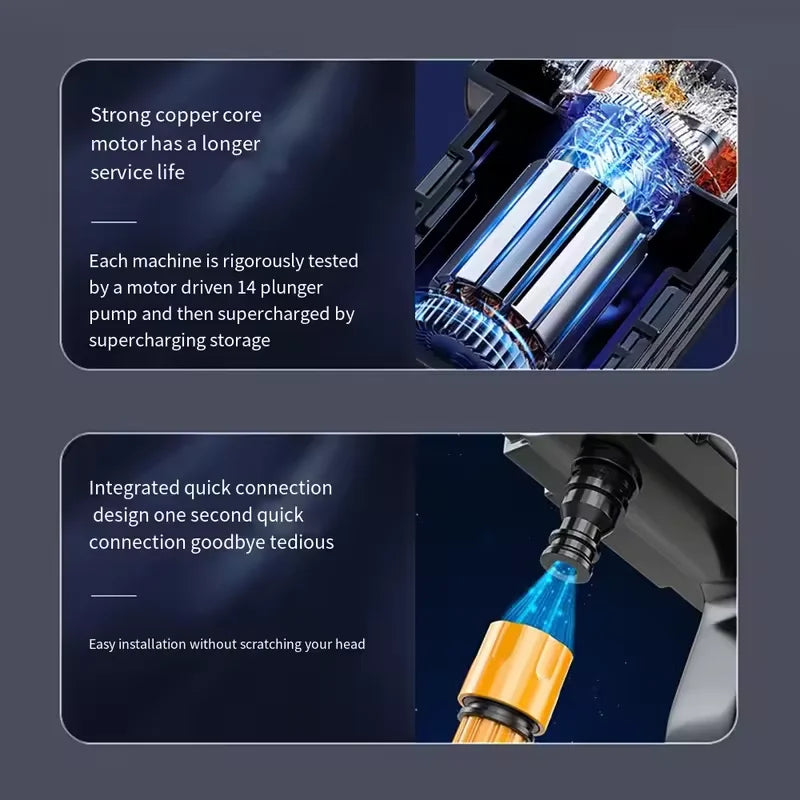 Strong copper core motor has a longer service life

Each machine is rigorously tested by a motor driven 14 plunger pump and then supercharged by supercharging storage

Integrated quick connection design one second quick connection goodbye tedious

Easy installation without scratching your head