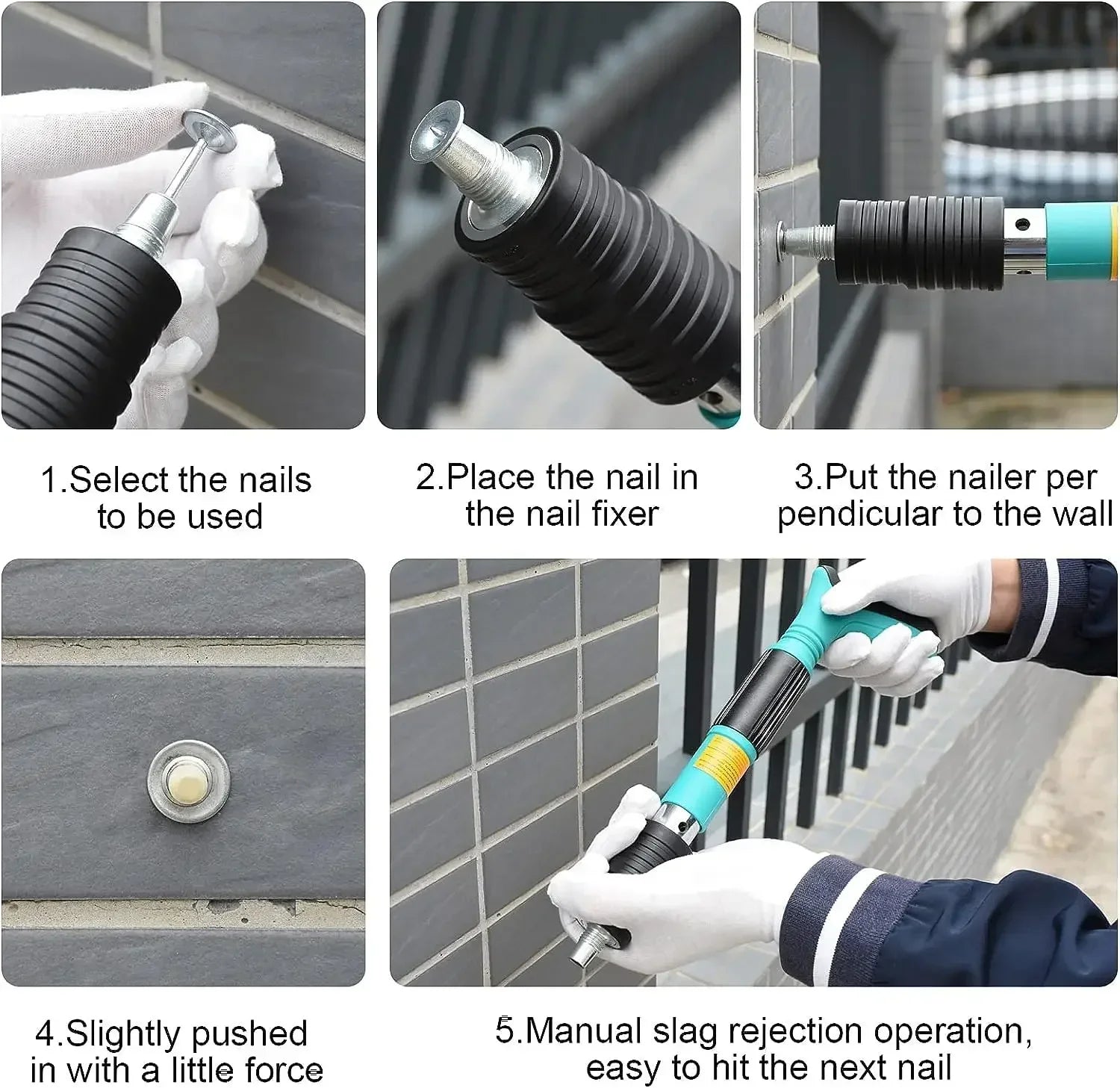 1.Select the nails to be used

2.Place the nail in the nail fixer

3.Put the nailer per pendicular to the wall

4.Slightly pushed in with a little force

5.Manual slag rejection operation, easy to hit the next nail