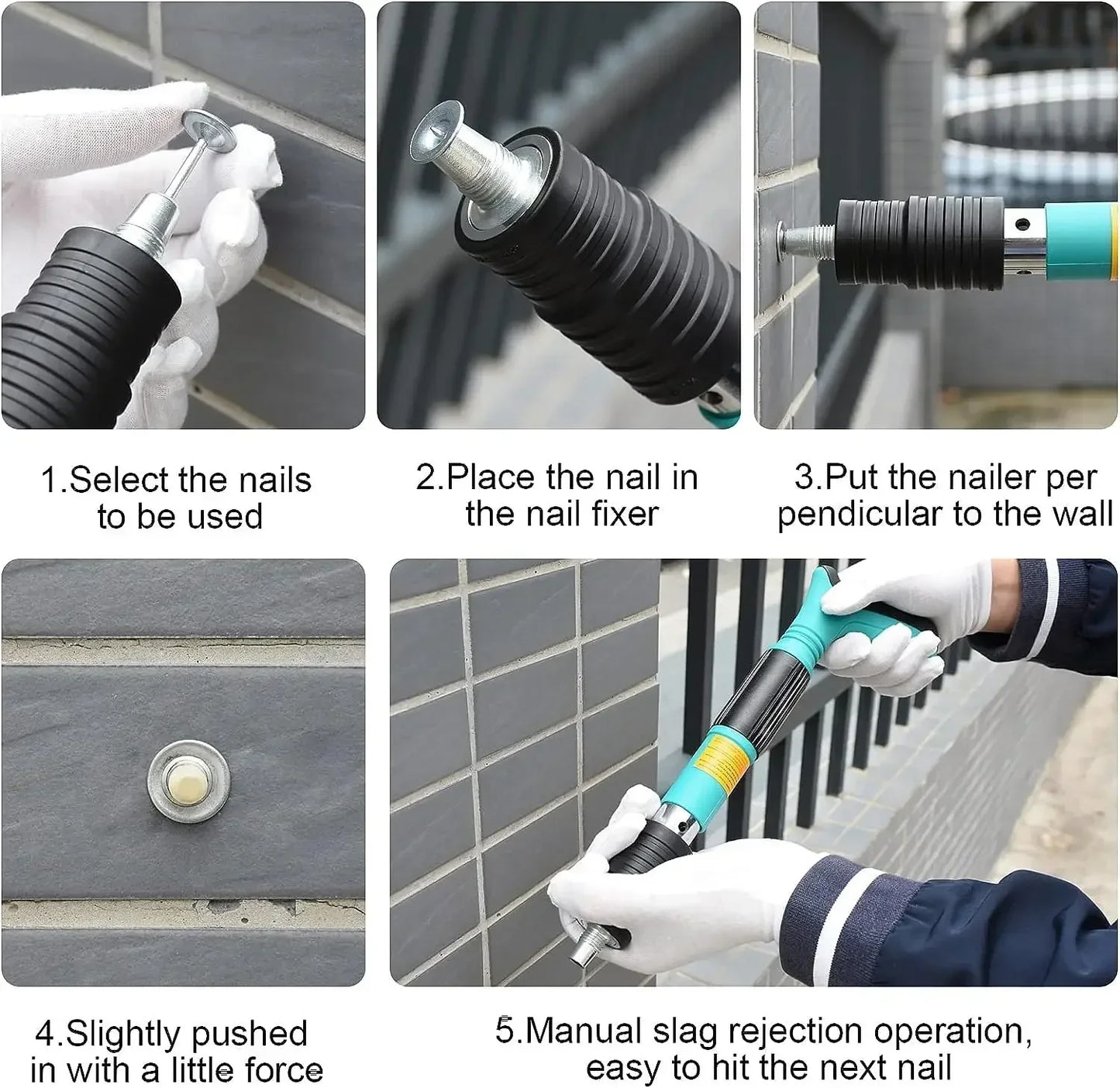 1.Select the nails to be used

2.Place the nail in the nail fixer

3.Put the nailer per pendicular to the wall

4.Slightly pushed in with a little force

5.Manual slag rejection operation, easy to hit the next nail