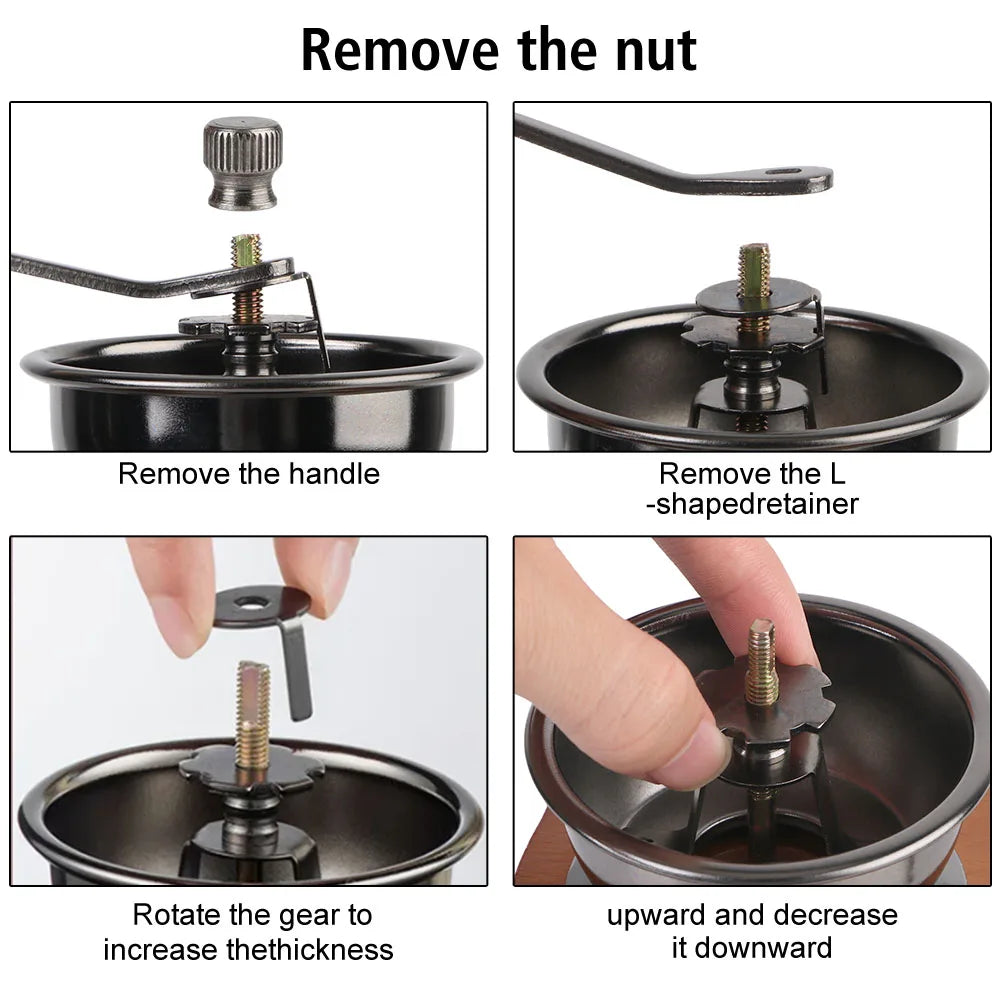 Remove the nut

Remove the handle

Remove the L -shapedretainer

Rotate the gear to increase thethickness

upward and decrease it downward